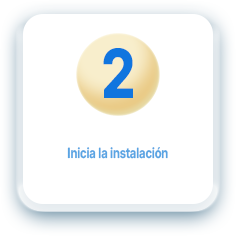 2

Inicia la instalación